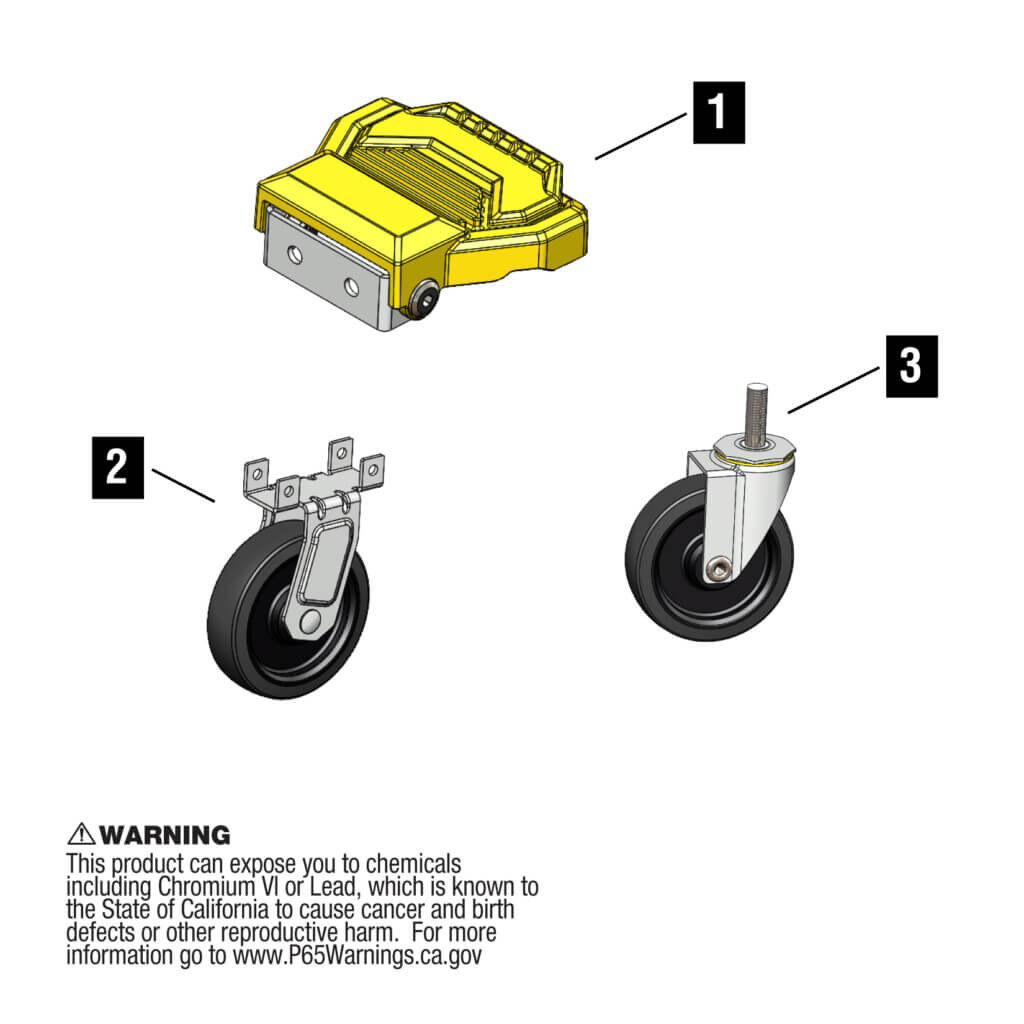 1

3

2

⚠ WARNING
This product can expose you to chemicals including Chromium VI or Lead, which is known to the State of California to cause cancer and birth defects or other reproductive harm. For more information go to www.P65Warnings.ca.gov