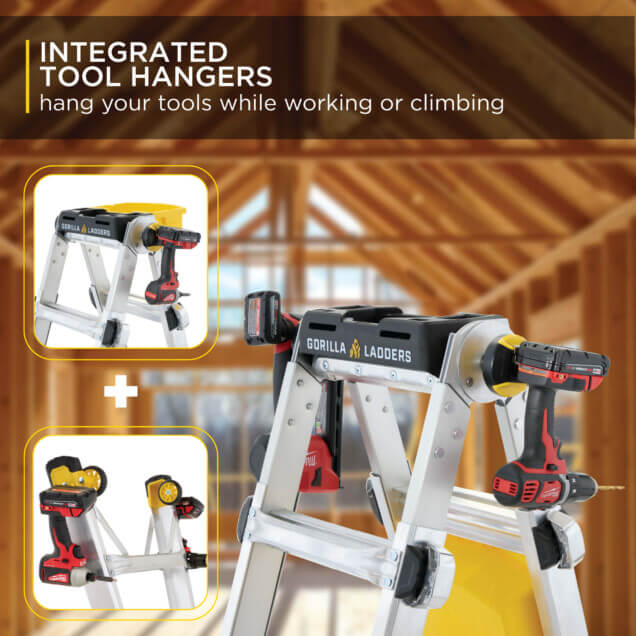 INTEGRATED TOOL HANGERS
hang your tools while working or climbing

GORILLA LADDERS

+

GORILLA LADDERS