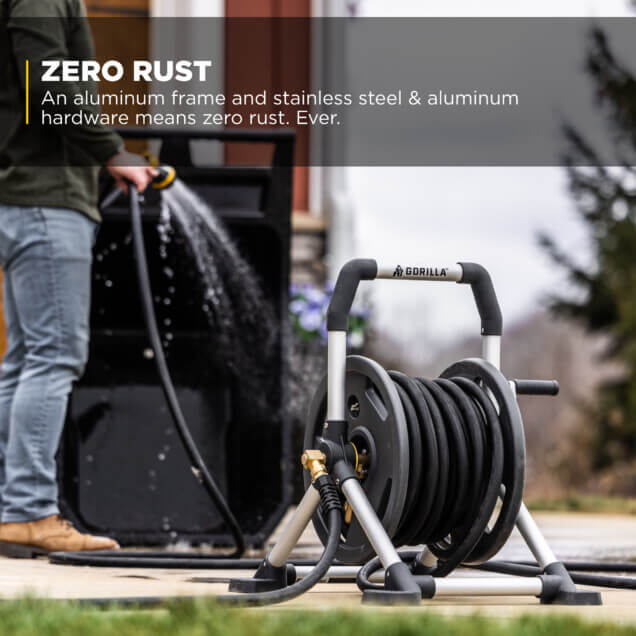 ZERO RUST
An aluminum frame and stainless steel & aluminum hardware means zero rust. Ever.

GORILLA