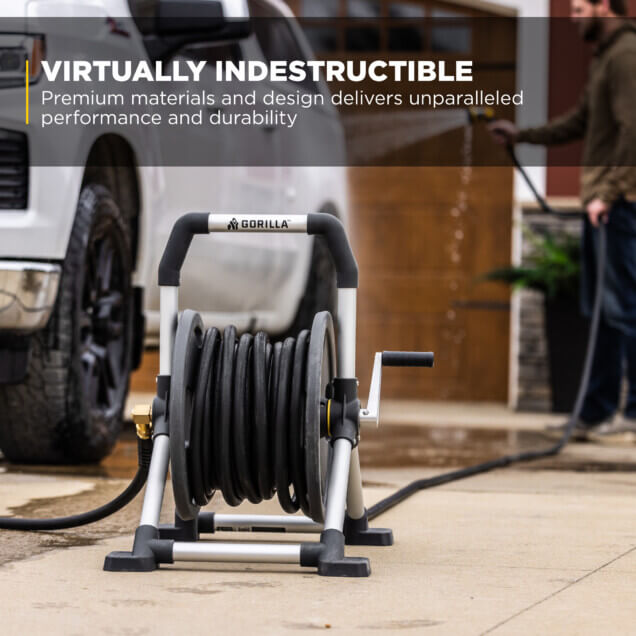 VIRTUALLY INDESTRUCTIBLE
Premium materials and design delivers unparalleled performance and durability

GORILLA