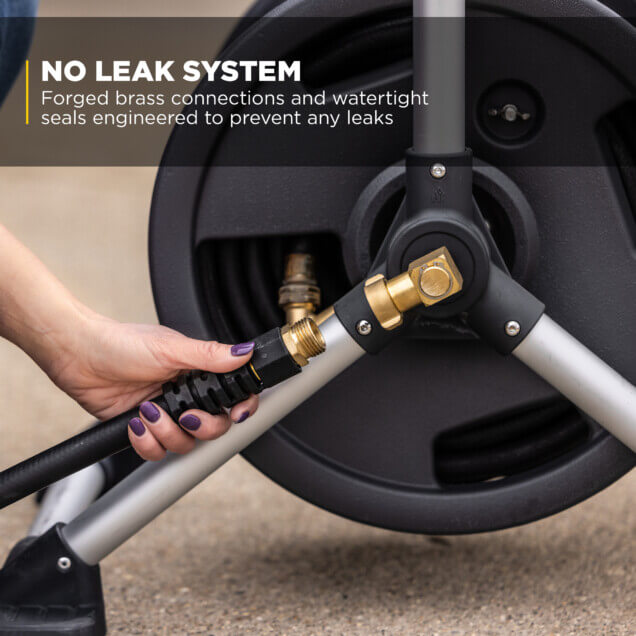 NO LEAK SYSTEM
Forged brass connections and watertight seals engineered to prevent any leaks