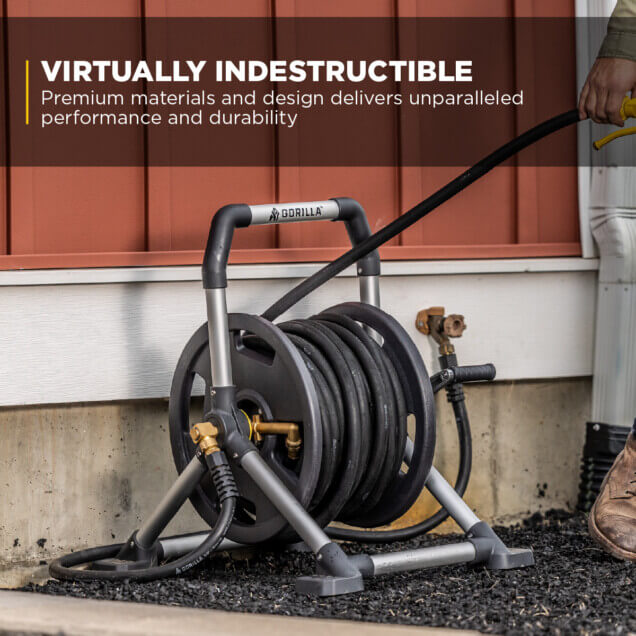 VIRTUALLY INDESTRUCTIBLE
Premium materials and design delivers unparalleled performance and durability

GORILLA

GORILLA