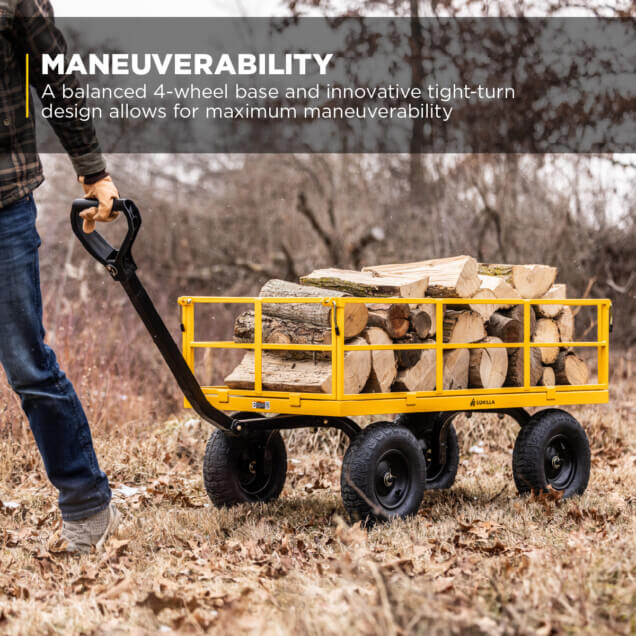 MANEUVERABILITY
A balanced 4-wheel base and innovative tight-turn design allows for maximum maneuverability

GORILLA