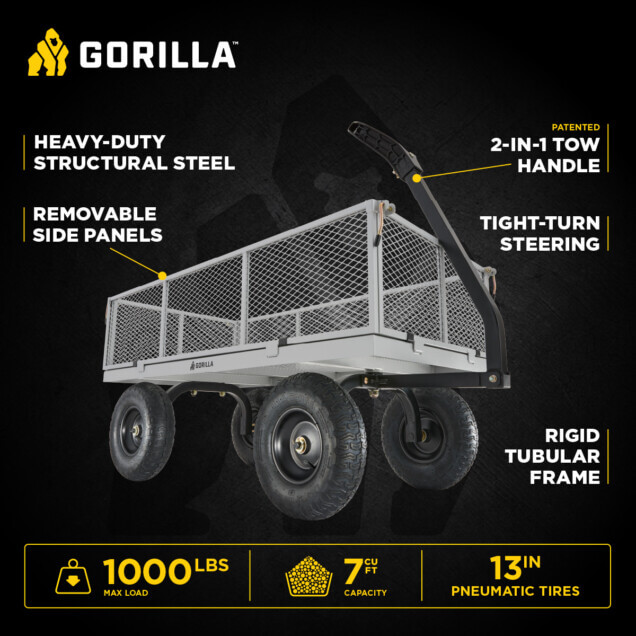 GORILLA™

HEAVY-DUTY STRUCTURAL STEEL

REMOVABLE SIDE PANELS

PATENTED
2-IN-1 TOW HANDLE

TIGHT-TURN STEERING

GORILLA

RIGID TUBULAR FRAME

1000 LBS
MAX LOAD

7 CU FT
CAPACITY

13 IN
PNEUMATIC TIRES