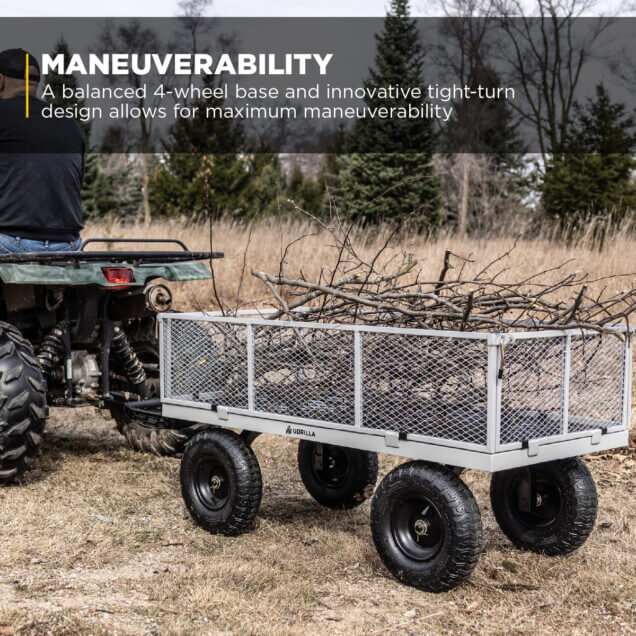 MANEUVERABILITY
A balanced 4-wheel base and innovative tight-turn design allows for maximum maneuverability

GORILLA