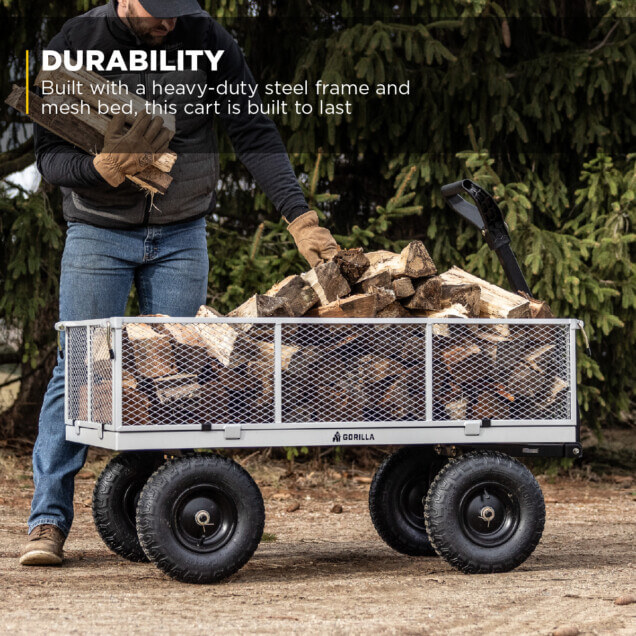 DURABILITY
Built with a heavy-duty steel frame and mesh bed, this cart is built to last

GORILLA