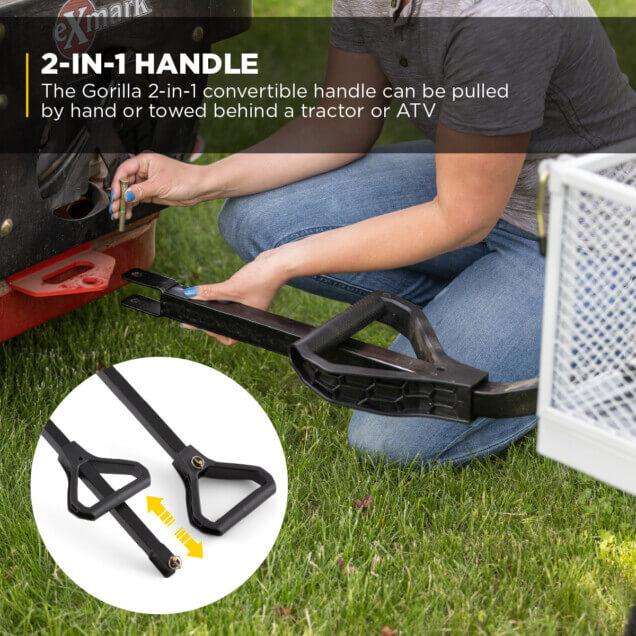 eXmark

2-IN-1 HANDLE
The Gorilla 2-in-1 convertible handle can be pulled by hand or towed behind a tractor or ATV