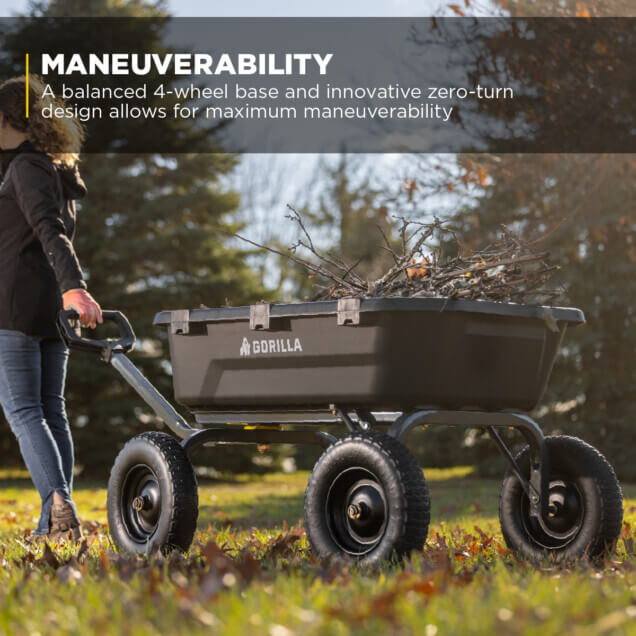 MANEUVERABILITY

A balanced 4-wheel base and innovative zero-turn design allows for maximum maneuverability

GORILLA