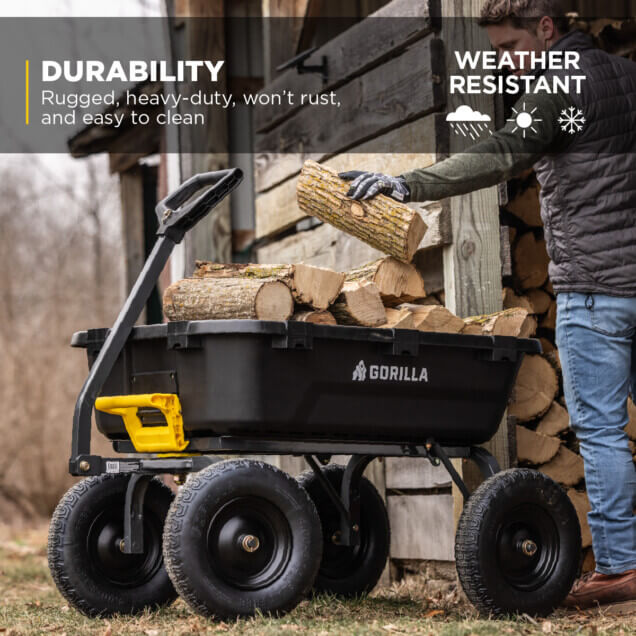 DURABILITY
Rugged, heavy-duty, won't rust, and easy to clean

WEATHER RESISTANT

GORILLA