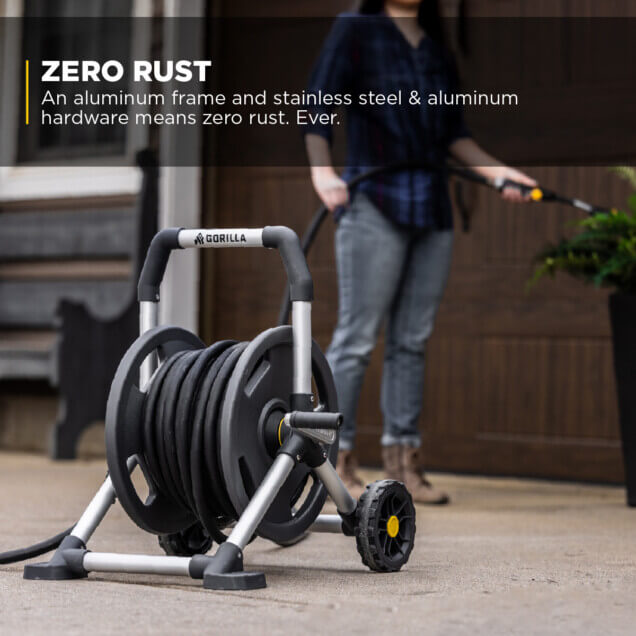 ZERO RUST
An aluminum frame and stainless steel & aluminum hardware means zero rust. Ever.

GORILLA