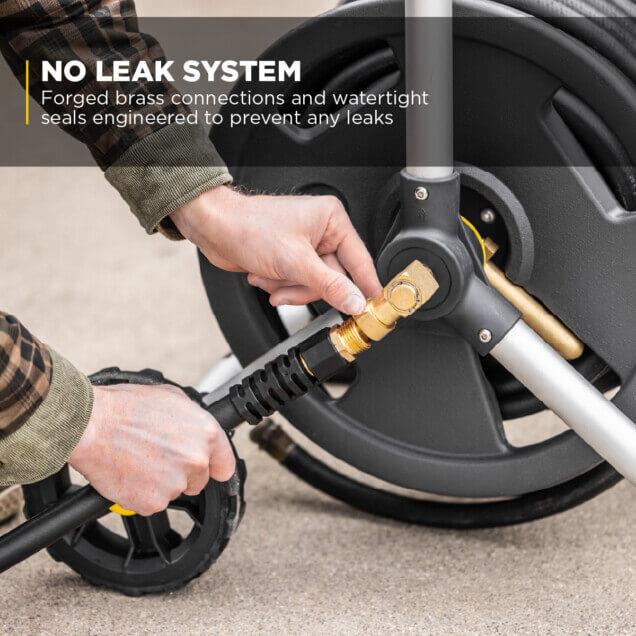 NO LEAK SYSTEM
Forged brass connections and watertight seals engineered to prevent any leaks