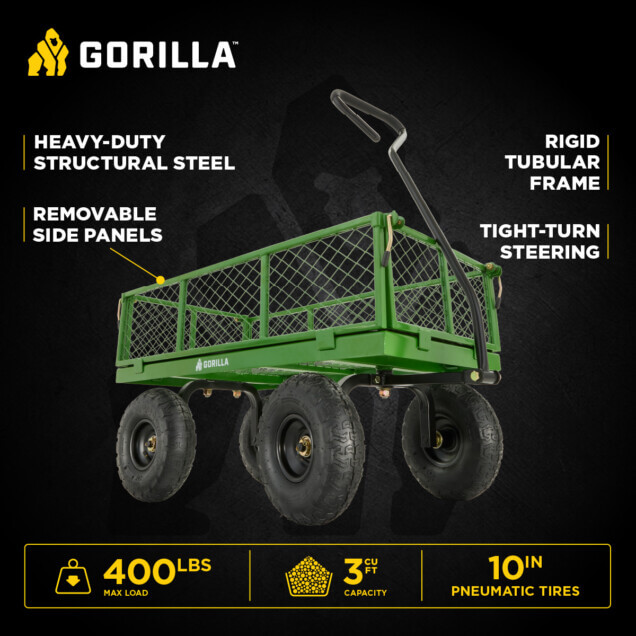 GORILLA™

HEAVY-DUTY STRUCTURAL STEEL

REMOVABLE SIDE PANELS

RIGID TUBULAR FRAME

TIGHT-TURN STEERING

GORILLA

400 LBS
MAX LOAD

3 CU FT
CAPACITY

10 IN
PNEUMATIC TIRES