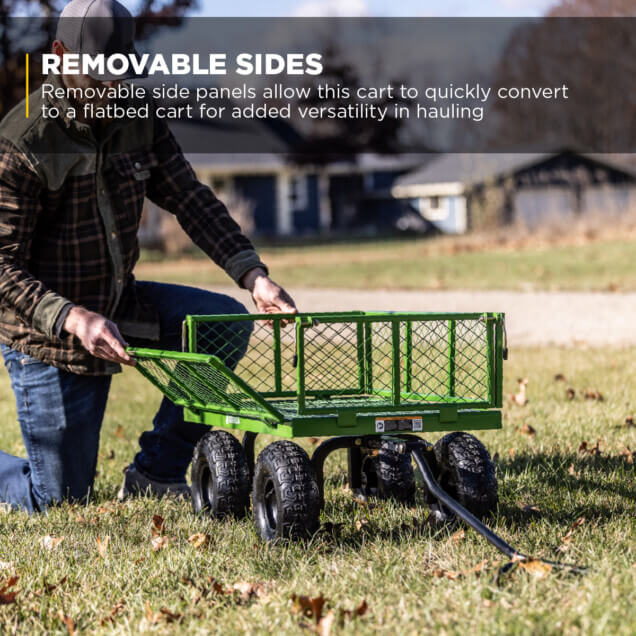 REMOVABLE SIDES
Removable side panels allow this cart to quickly convert to a flatbed cart for added versatility in hauling