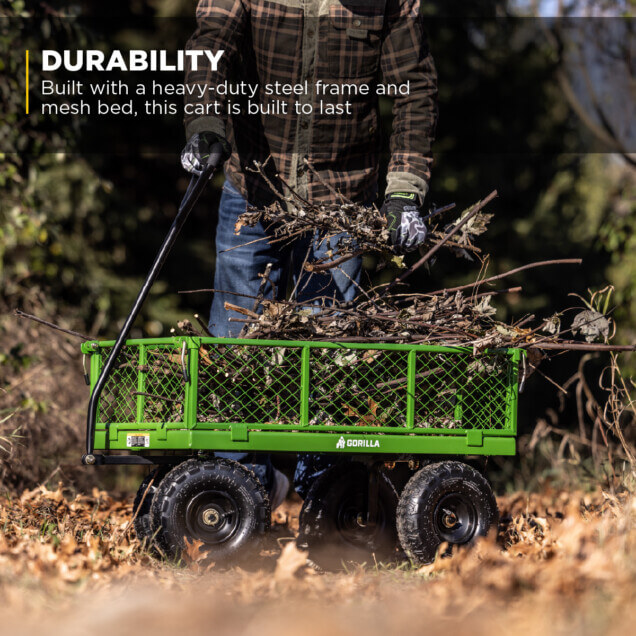 DURABILITY
Built with a heavy-duty steel frame and mesh bed, this cart is built to last

GORILLA