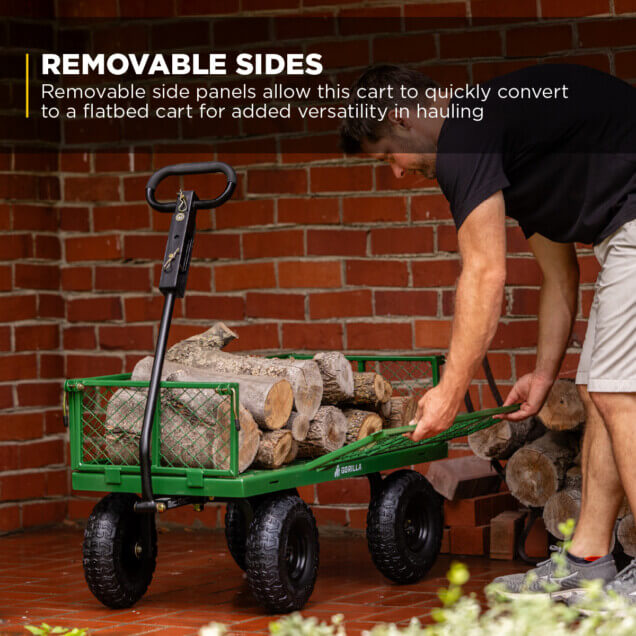 REMOVABLE SIDES
Removable side panels allow this cart to quickly convert to a flatbed cart for added versatility in hauling

GORILLA