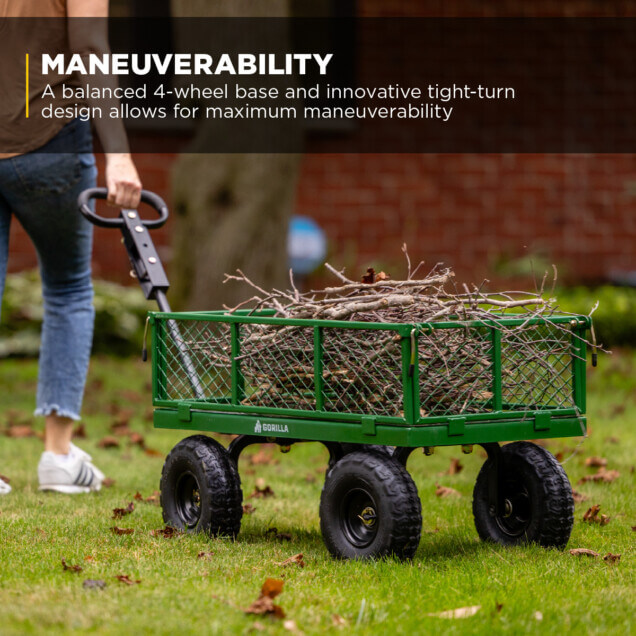 MANEUVERABILITY
A balanced 4-wheel base and innovative tight-turn design allows for maximum maneuverability

GORILLA