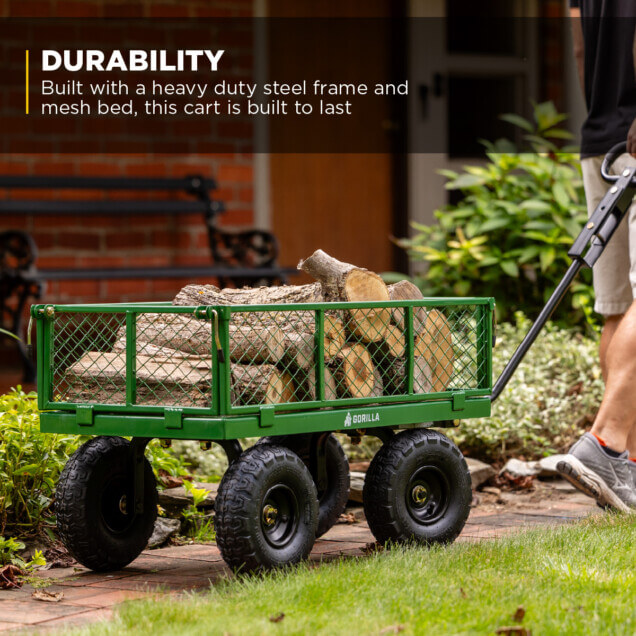 DURABILITY
Built with a heavy duty steel frame and mesh bed, this cart is built to last

GORILLA