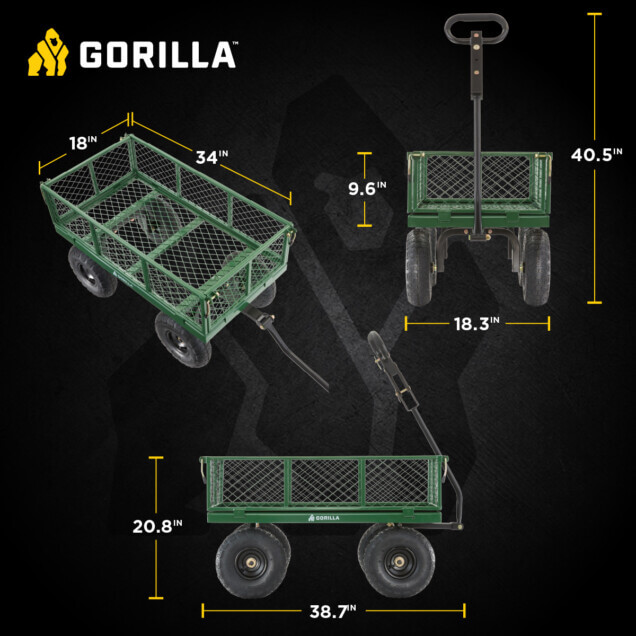 GORILLA™

18 IN

34 IN

9.6 IN

40.5 IN

18.3 IN

GORILLA

20.8 IN

38.7 IN