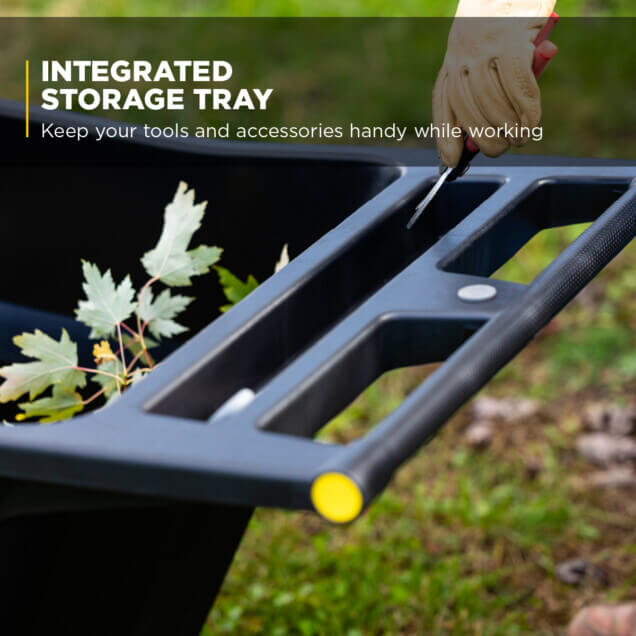 INTEGRATED
STORAGE TRAY
Keep your tools and accessories handy while working