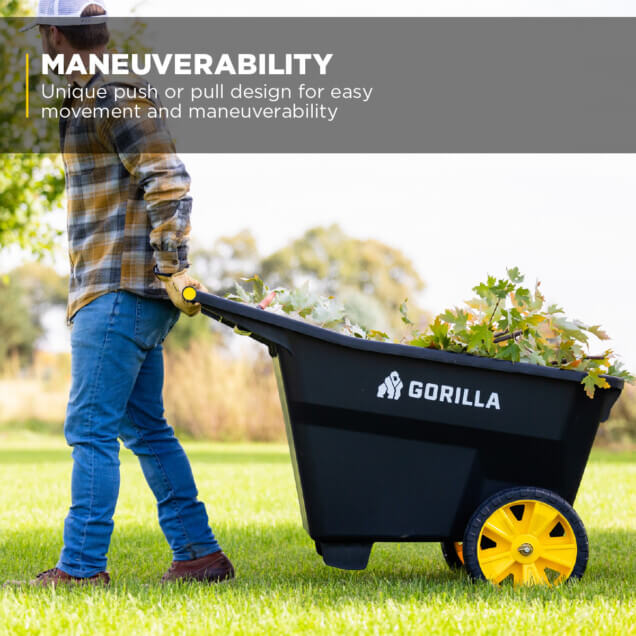 MANEUVERABILITY
Unique push or pull design for easy movement and maneuverability

GORILLA