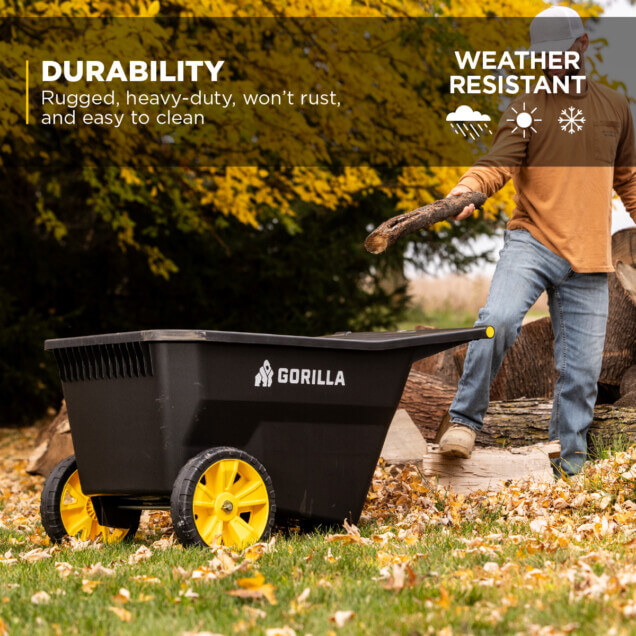 DURABILITY
Rugged, heavy-duty, won't rust, and easy to clean

WEATHER RESISTANT

GORILLA