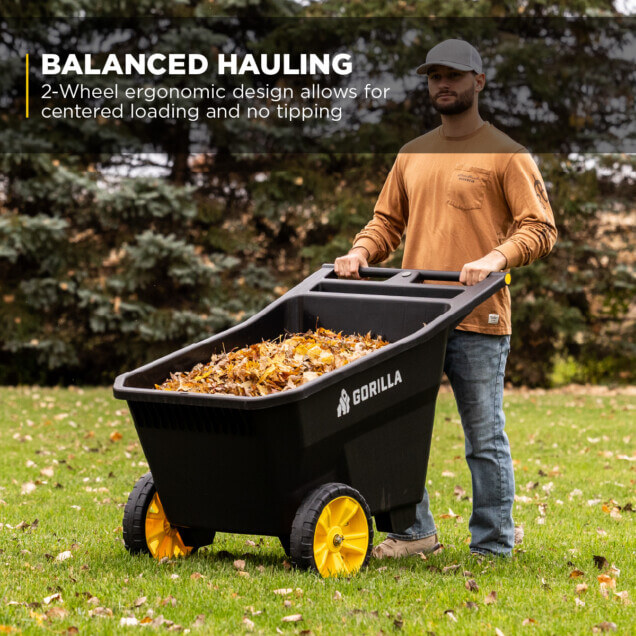 BALANCED HAULING
2-Wheel ergonomic design allows for centered loading and no tipping

GORILLA