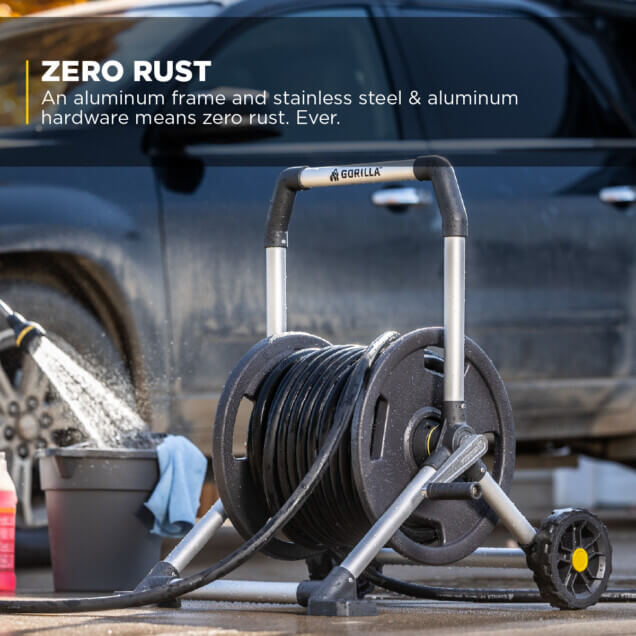 ZERO RUST
An aluminum frame and stainless steel & aluminum hardware means zero rust. Ever.

GORILLA