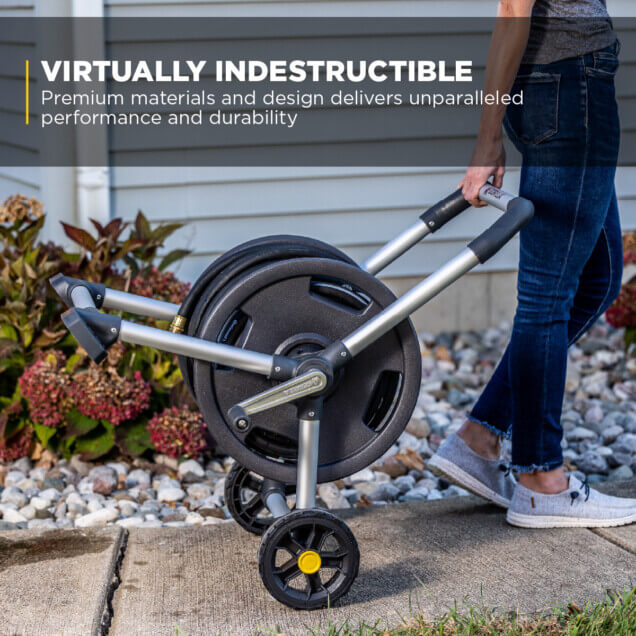 VIRTUALLY INDESTRUCTIBLE
Premium materials and design delivers unparalleled performance and durability