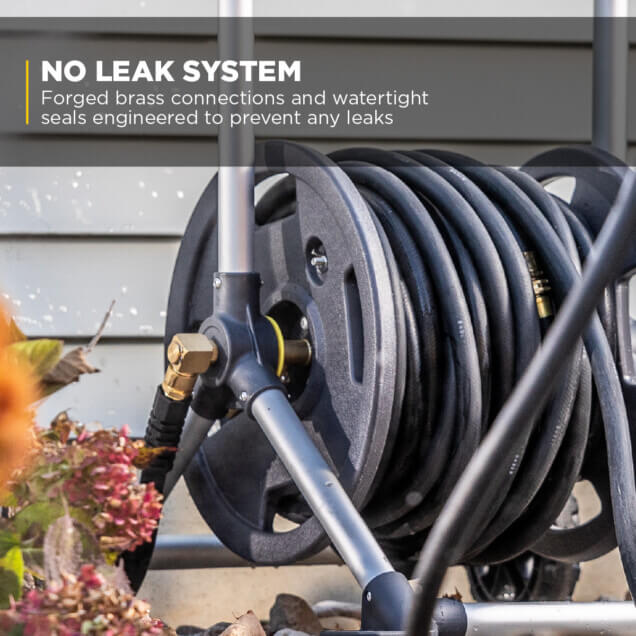 NO LEAK SYSTEM
Forged brass connections and watertight seals engineered to prevent any leaks