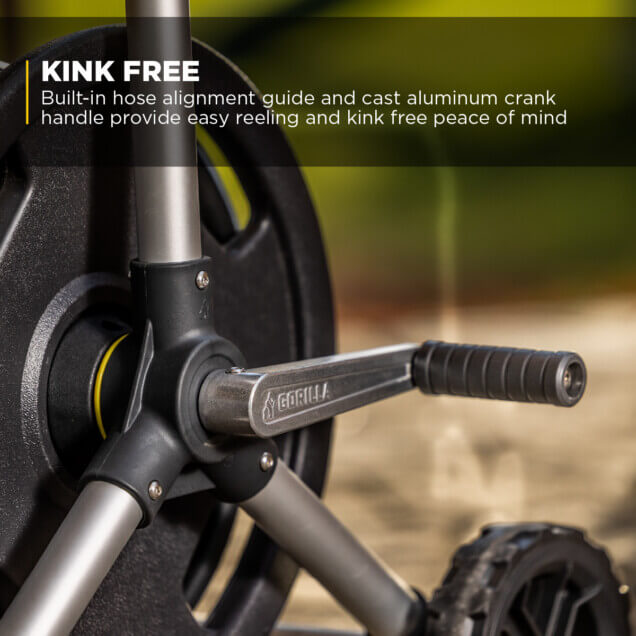 KINK FREE
Built-in hose alignment guide and cast aluminum crank handle provide easy reeling and kink free peace of mind

GORILLA