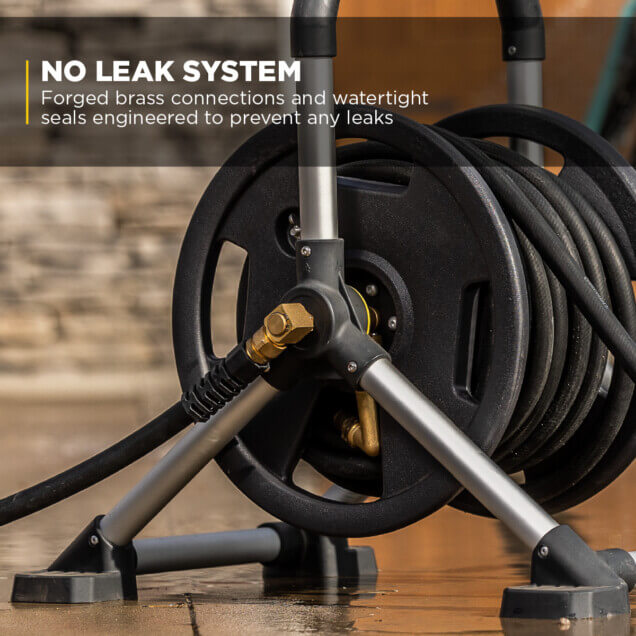 NO LEAK SYSTEM
Forged brass connections and watertight seals engineered to prevent any leaks