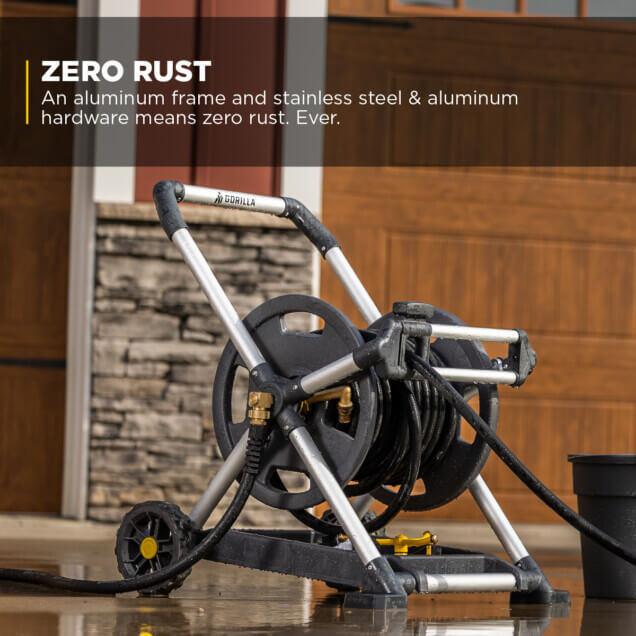 ZERO RUST
An aluminum frame and stainless steel & aluminum hardware means zero rust. Ever.

GORILLA