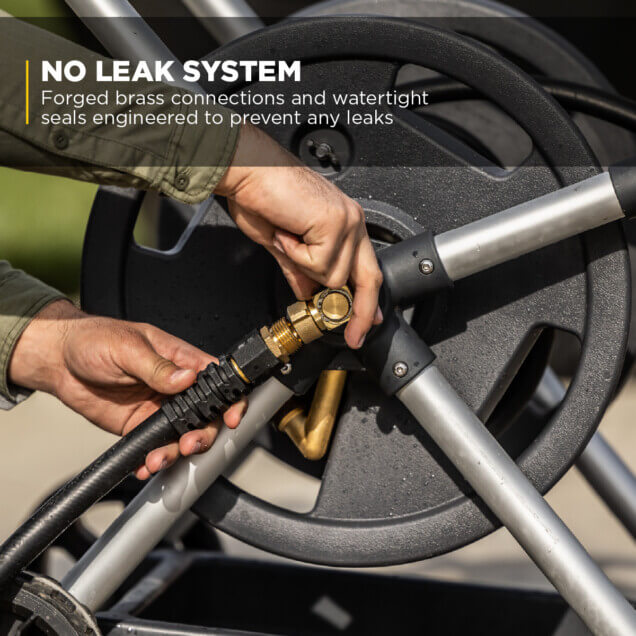 NO LEAK SYSTEM
Forged brass connections and watertight seals engineered to prevent any leaks