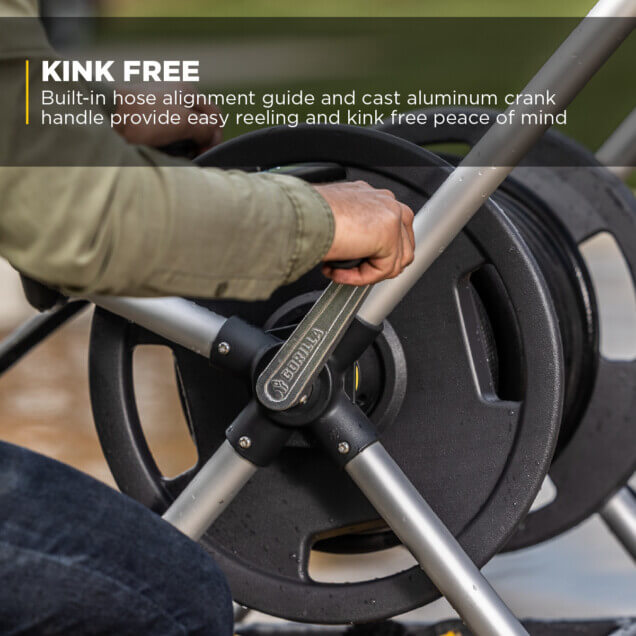 KINK FREE

Built-in hose alignment guide and cast aluminum crank handle provide easy reeling and kink free peace of mind

GORILLA