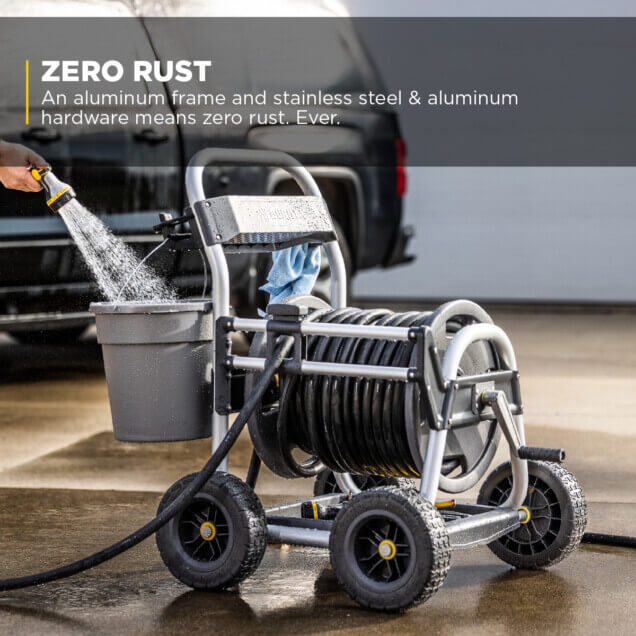 ZERO RUST
An aluminum frame and stainless steel & aluminum hardware means zero rust. Ever.