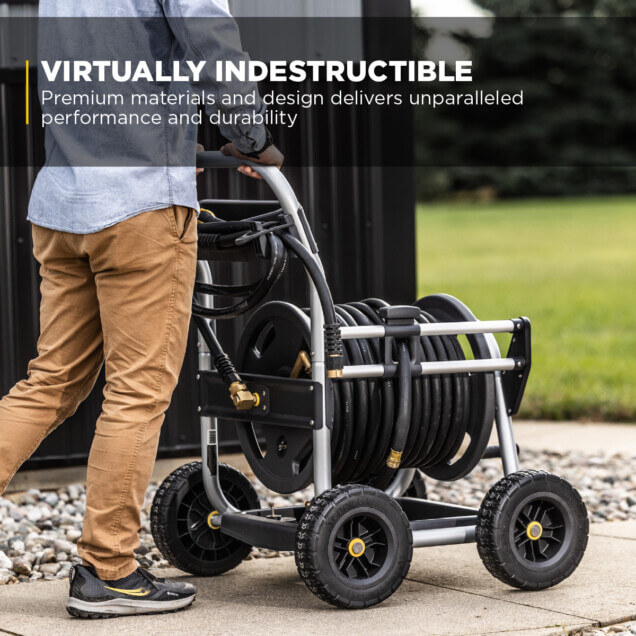 VIRTUALLY INDESTRUCTIBLE
Premium materials and design delivers unparalleled performance and durability