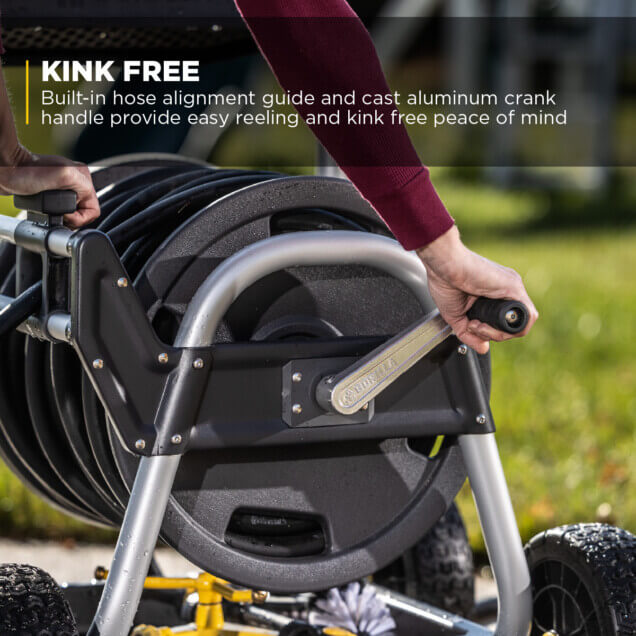 KINK FREE
Built-in hose alignment guide and cast aluminum crank handle provide easy reeling and kink free peace of mind

GORILLA