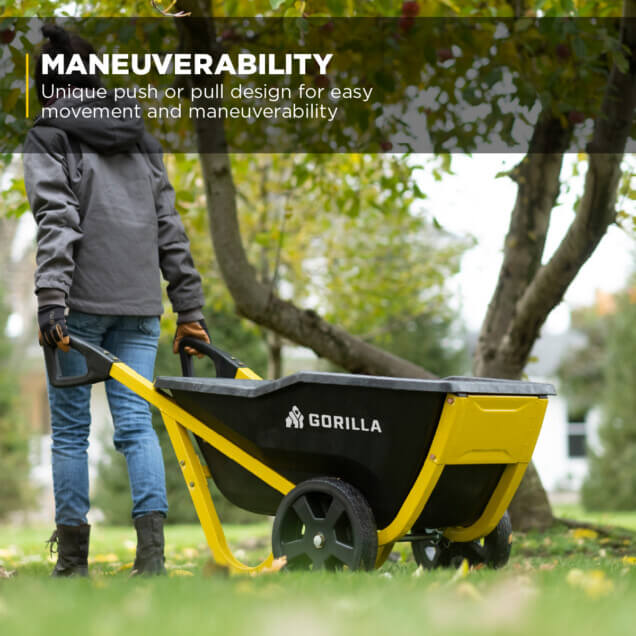 MANEUVERABILITY
Unique push or pull design for easy movement and maneuverability

GORILLA