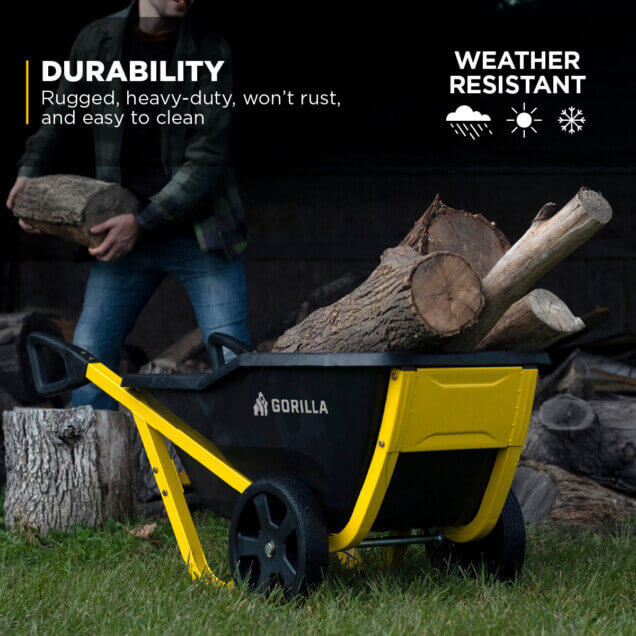 DURABILITY
Rugged, heavy-duty, won't rust, and easy to clean

WEATHER RESISTANT

GORILLA