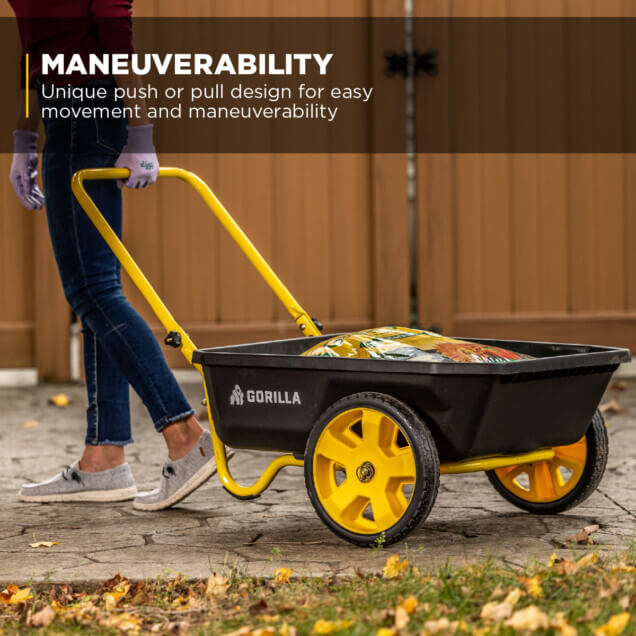 MANEUVERABILITY
Unique push or pull design for easy movement and maneuverability

GORILLA