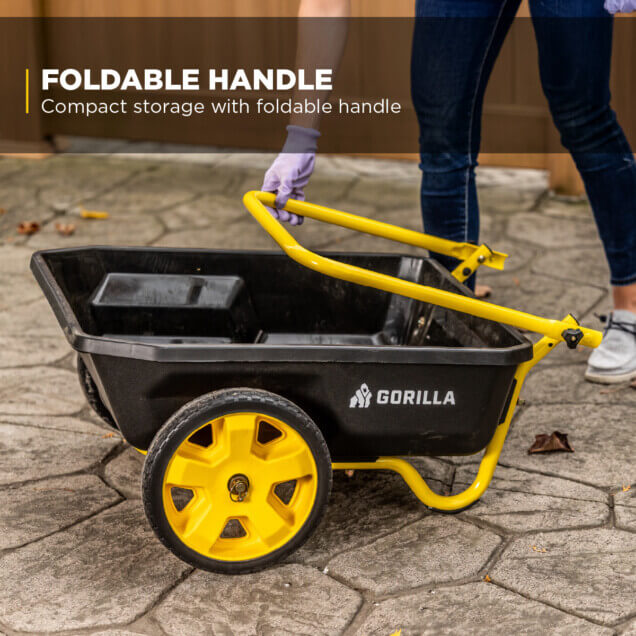 FOLDABLE HANDLE
Compact storage with foldable handle

GORILLA