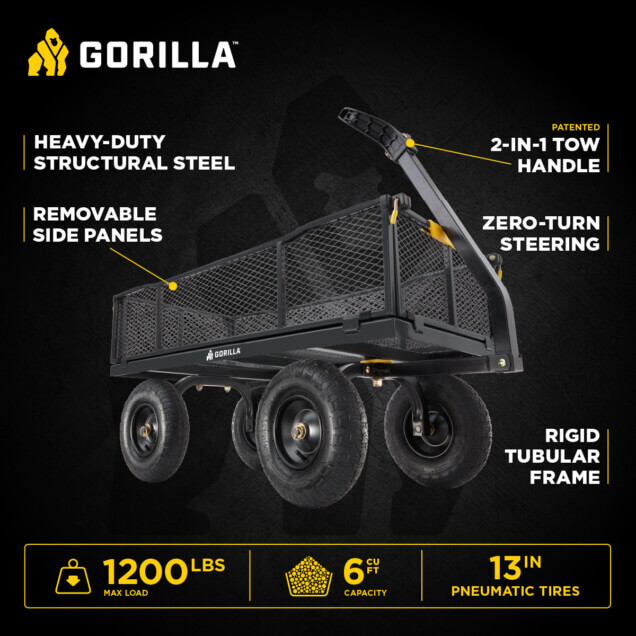 GORILLA™

HEAVY-DUTY STRUCTURAL STEEL

REMOVABLE SIDE PANELS

PATENTED
2-IN-1 TOW HANDLE

ZERO-TURN STEERING

GORILLA

RIGID TUBULAR FRAME

1200 LBS
MAX LOAD

6 CU FT
CAPACITY

13 IN
PNEUMATIC TIRES