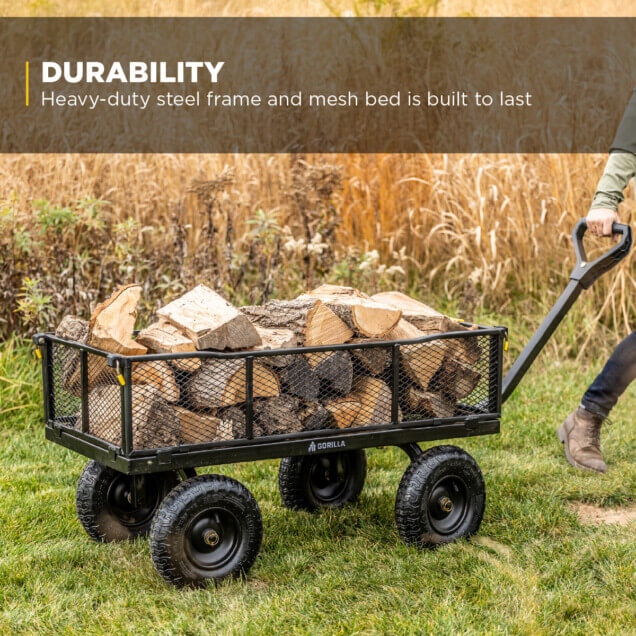 DURABILITY
Heavy-duty steel frame and mesh bed is built to last

GORILLA