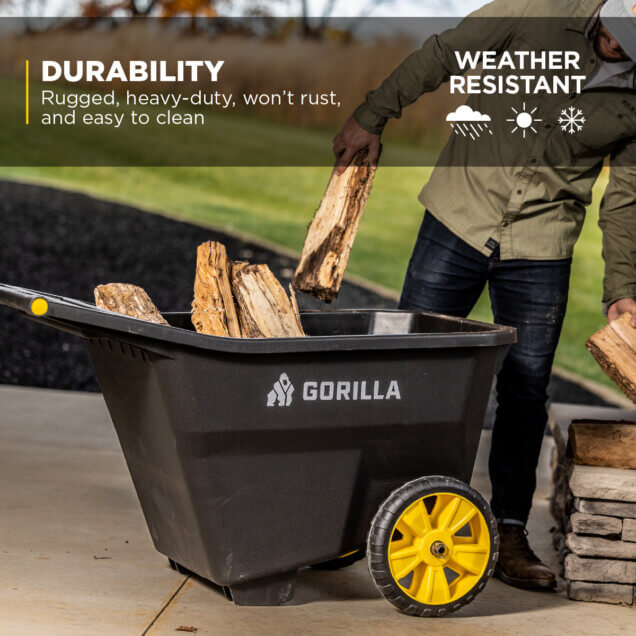 DURABILITY
Rugged, heavy-duty, won't rust, and easy to clean

WEATHER RESISTANT

GORILLA