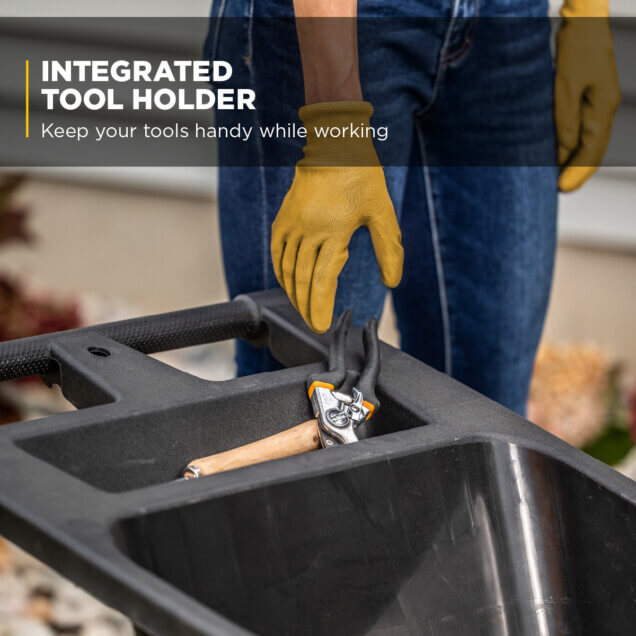 INTEGRATED
TOOL HOLDER

Keep your tools handy while working