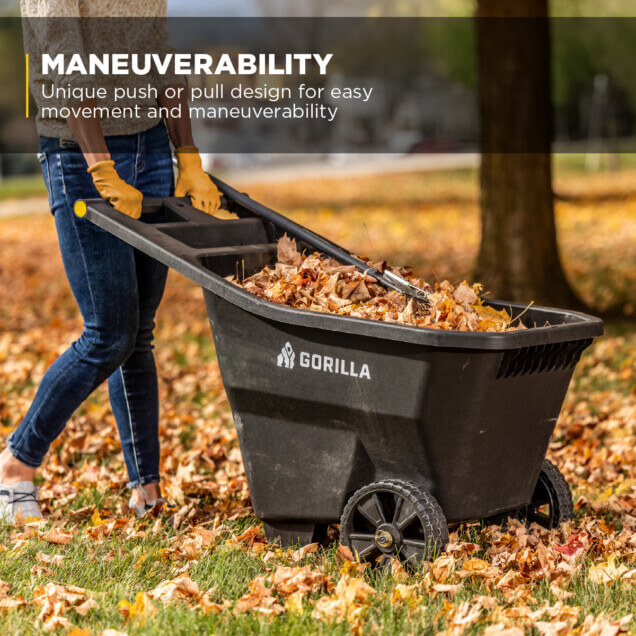 MANEUVERABILITY
Unique push or pull design for easy movement and maneuverability

GORILLA