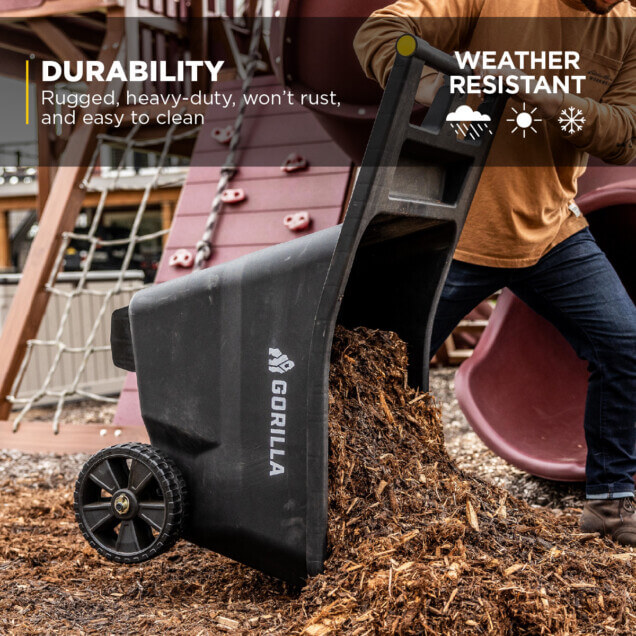 DURABILITY
Rugged, heavy-duty, won't rust, and easy to clean

WEATHER RESISTANT

GORILLA