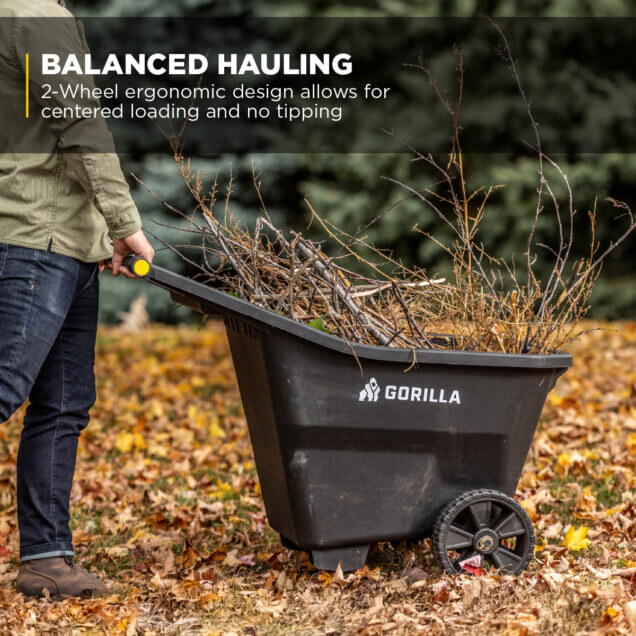 BALANCED HAULING
2-Wheel ergonomic design allows for centered loading and no tipping

GORILLA