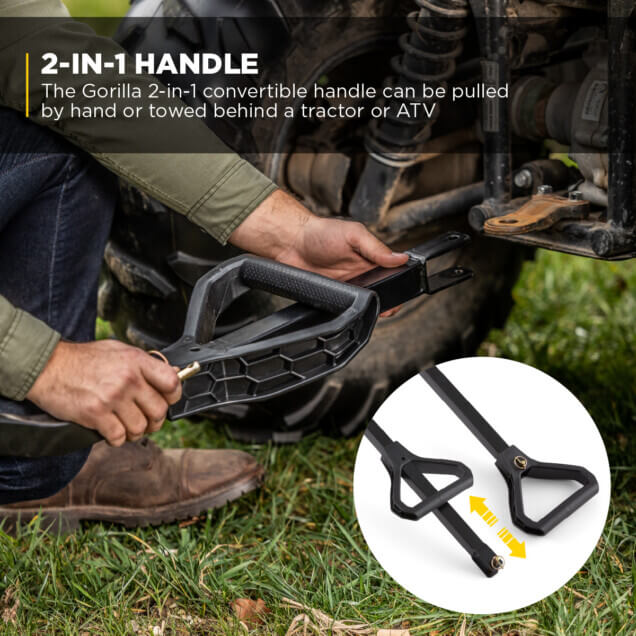 2-IN-1 HANDLE
The Gorilla 2-in-1 convertible handle can be pulled by hand or towed behind a tractor or ATV