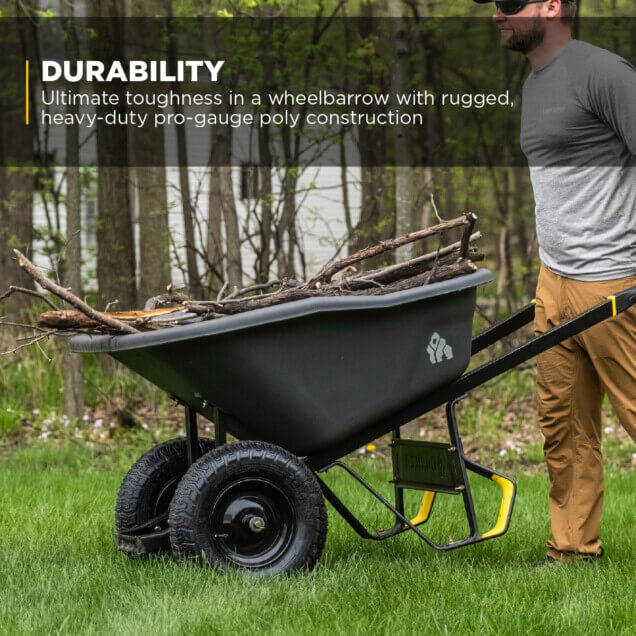 DURABILITY
Ultimate toughness in a wheelbarrow with rugged, heavy-duty pro-gauge poly construction